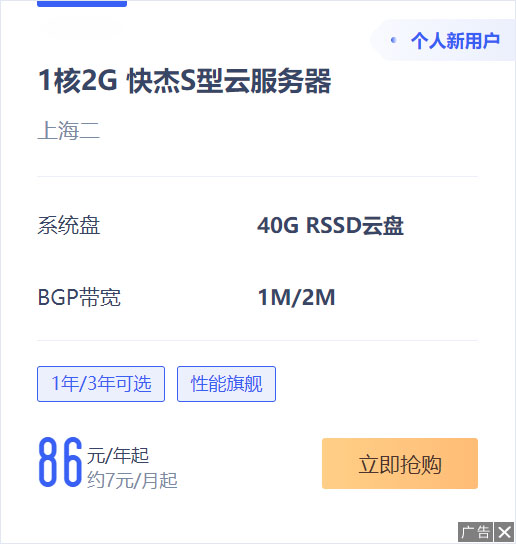 个人新用户

1核2G 快杰S型云服务器

上海二

系统盘 40G RSSD云盘

BGP带宽 1M/2M

1年/3年可选 性能旗舰

86 元/年起
约7元/月起

立即抢购

广告